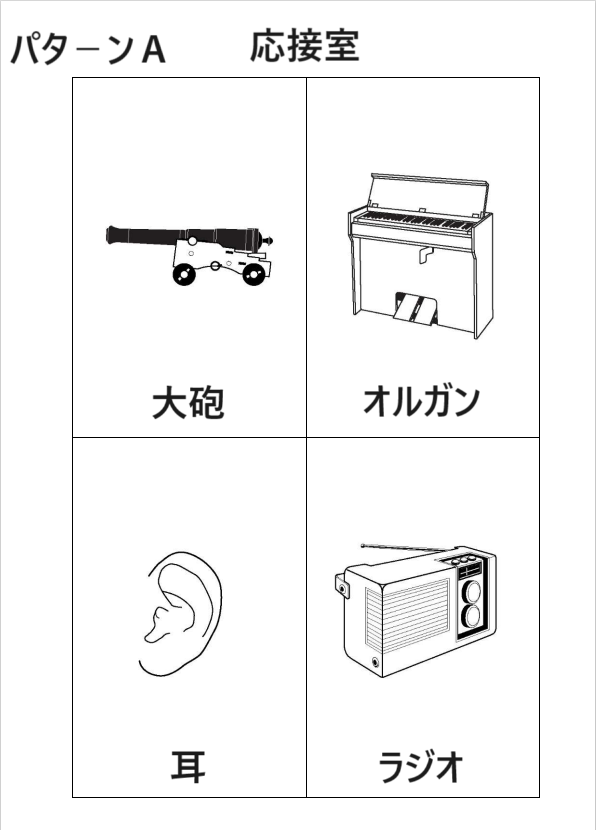 パターンA 応接室

| 大砲 | オルガン |
|---|---|
| 耳 | ラジオ |